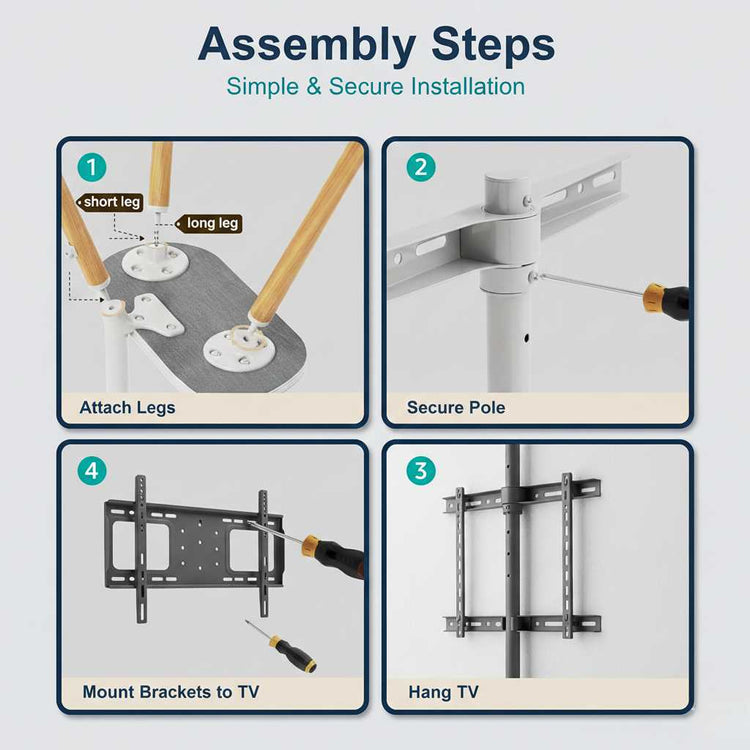 Assembly Steps

Simple & Secure Installation

1

short leg

long leg

Attach Legs

2

Secure Pole

4

Mount Brackets to TV

3

Hang TV