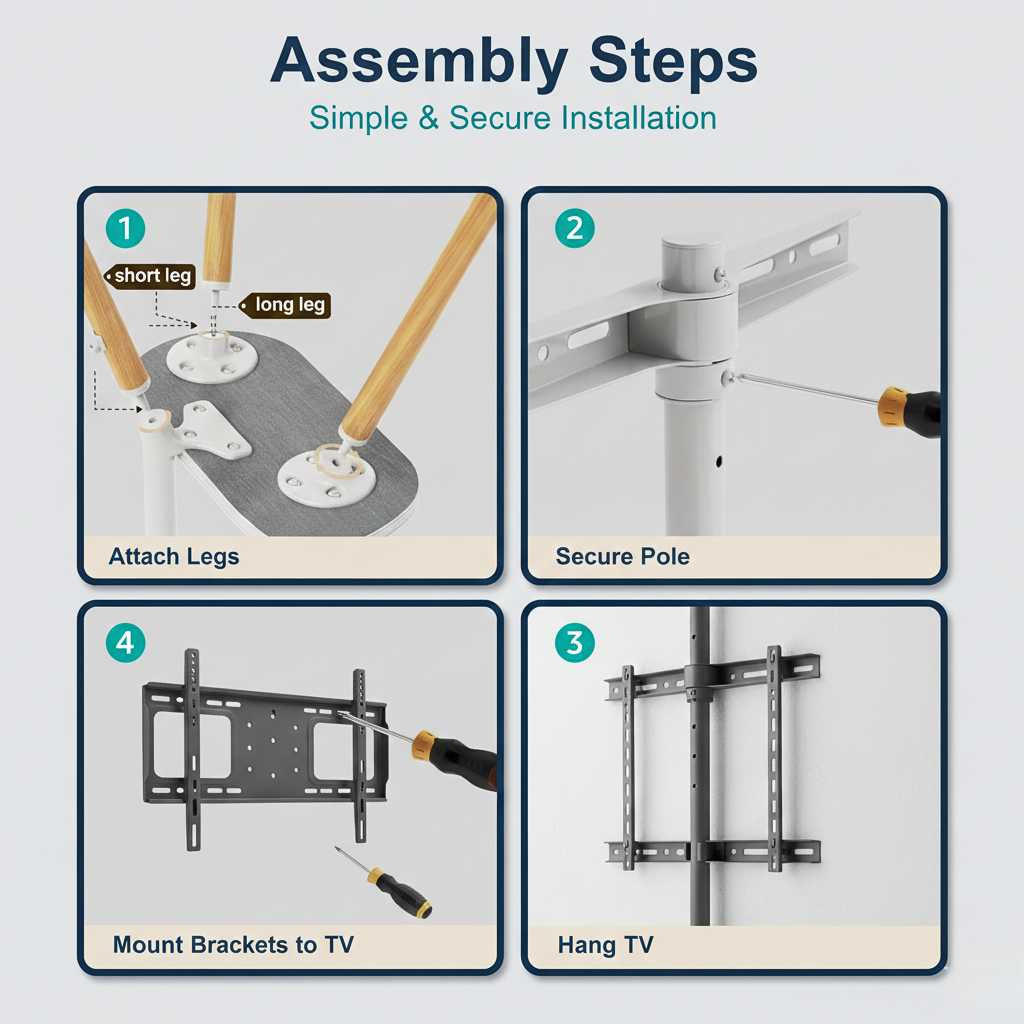 Assembly Steps
Simple & Secure Installation

1
short leg
long leg
Attach Legs

2
Secure Pole

4
Mount Brackets to TV

3
Hang TV