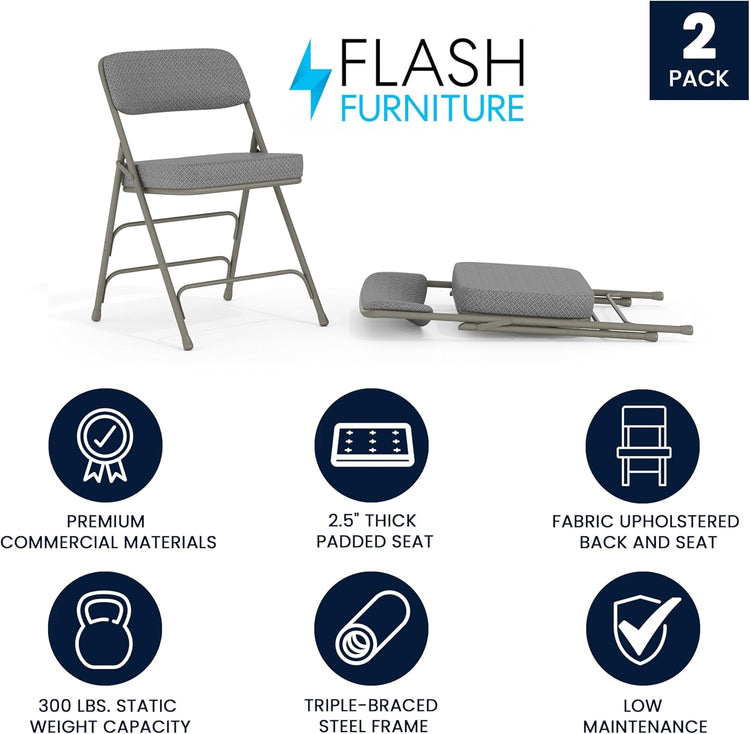 FLASH
FURNITURE

2
PACK

PREMIUM
COMMERCIAL MATERIALS

2.5" THICK
PADDED SEAT

FABRIC UPHOLSTERED
BACK AND SEAT

300 LBS. STATIC
WEIGHT CAPACITY

TRIPLE-BRACED
STEEL FRAME

LOW
MAINTENANCE