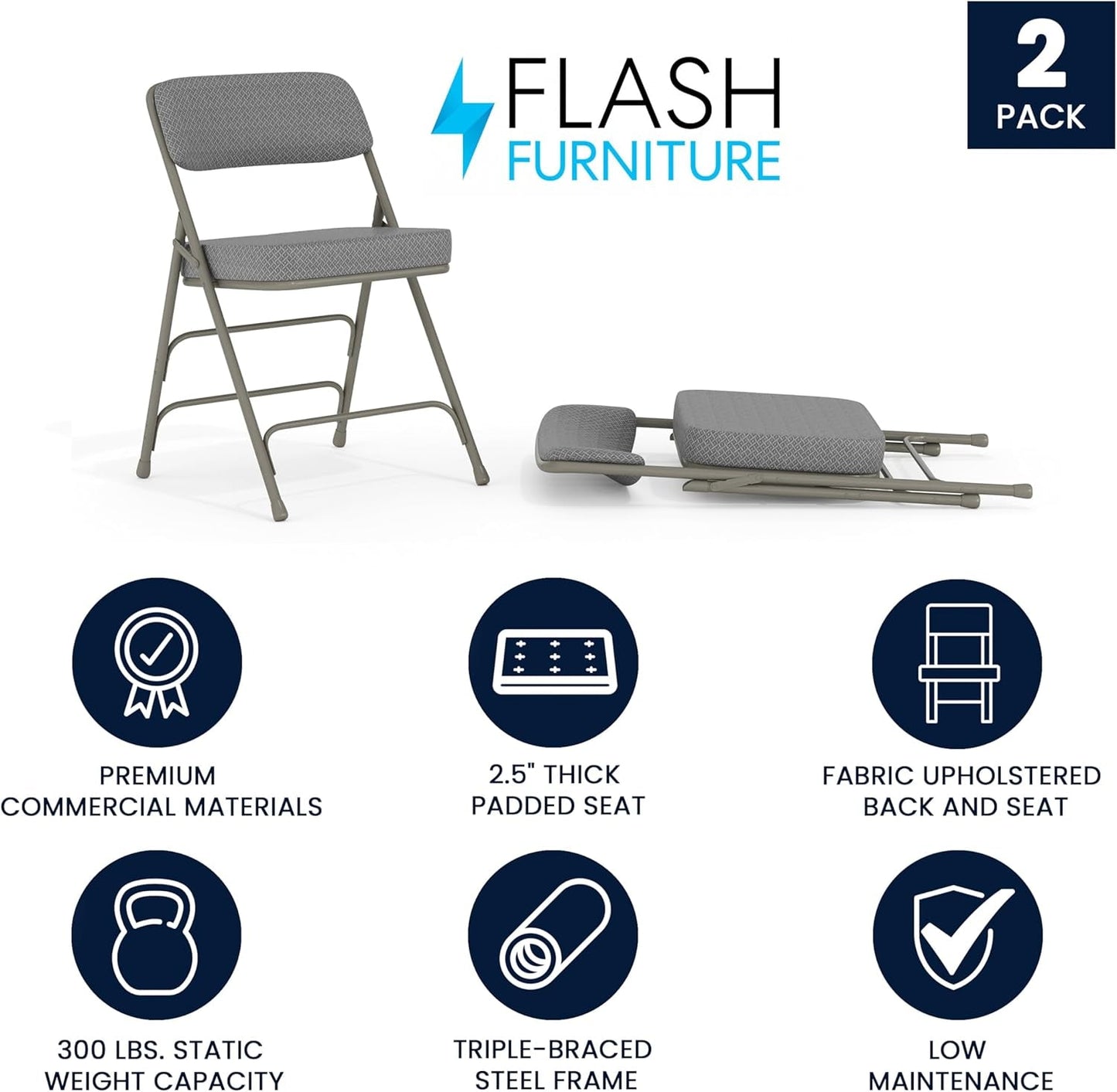 FLASH FURNITURE

2 PACK

PREMIUM COMMERCIAL MATERIALS

2.5" THICK PADDED SEAT

FABRIC UPHOLSTERED BACK AND SEAT

300 LBS. STATIC WEIGHT CAPACITY

TRIPLE-BRACED STEEL FRAME

LOW MAINTENANCE