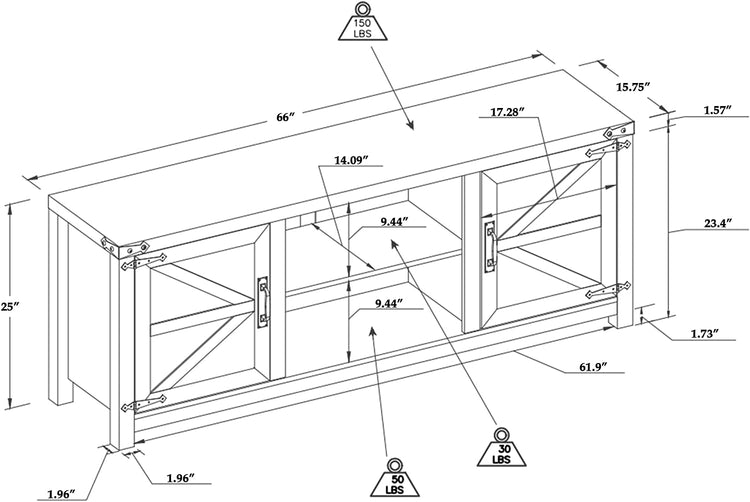 150 LBS

66″

15.75″

1.57″

17.28″

14.09″

9.44″

23.4″

25″

9.44″

1.73″

61.9″

30 LBS

50 LBS

1.96″

1.96″