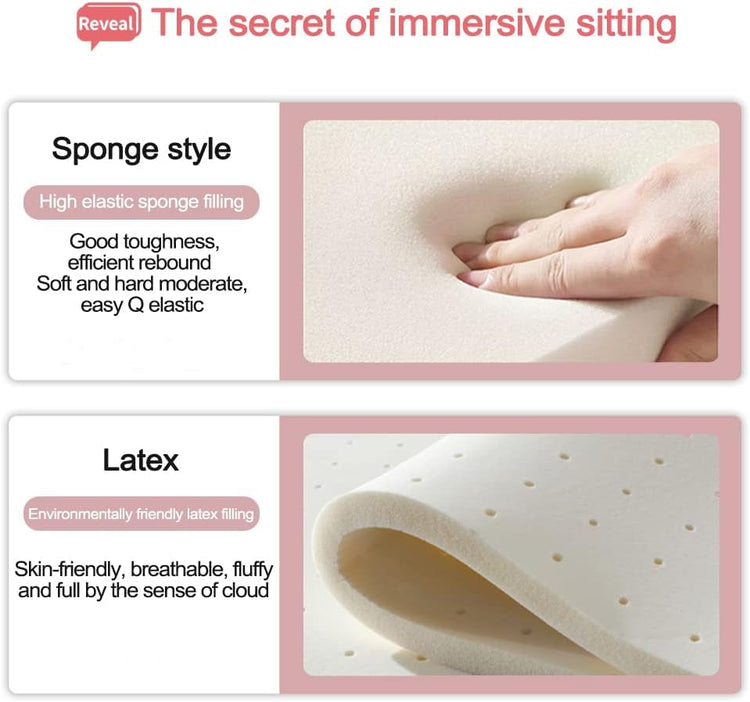 Reveal The secret of immersive sitting

Sponge style

High elastic sponge filling

Good toughness, efficient rebound
Soft and hard moderate, easy Q elastic

Latex

Environmentally friendly latex filling

Skin-friendly, breathable, fluffy and full by the sense of cloud